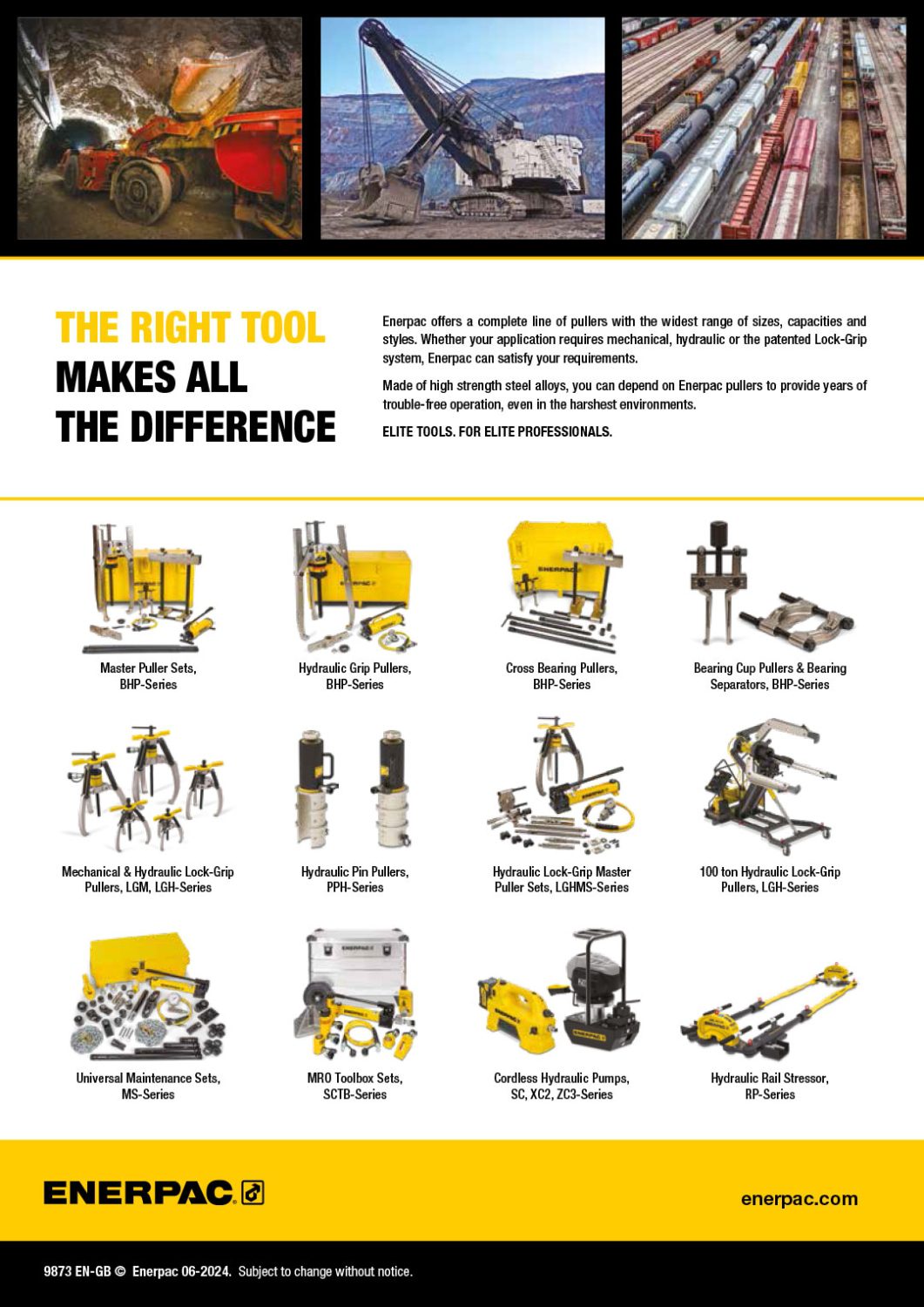 THE RIGHT TOOL MAKES ALL THE DIFFERENCE

Enerpac offers a complete line of pullers with the widest range of sizes, capacities and styles. Whether your application requires mechanical, hydraulic or the patented Lock-Grip system, Enerpac can satisfy your requirements.

Made of high strength steel alloys, you can depend on Enerpac pullers to provide years of trouble-free operation, even in the harshest environments.

ELITE TOOLS. FOR ELITE PROFESSIONALS.

ENERPAC

Master Puller Sets, BHP-Series

ENERPAC

Hydraulic Grip Pullers, BHP-Series

ENERPAC

Cross Bearing Pullers, BHP-Series

Bearing Cup Pullers & Bearing Separators, BHP-Series

Mechanical & Hydraulic Lock-Grip Pullers, LGM, LGH-Series

Hydraulic Pin Pullers, PPH-Series

Hydraulic Lock-Grip Master Puller Sets, LGHMS-Series

100 ton Hydraulic Lock-Grip Pullers, LGH-Series

Universal Maintenance Sets, MS-Series

ENERPAC

MRO Toolbox Sets, SCTB-Series

ENERPAC

Cordless Hydraulic Pumps, SC, XC2, ZC3-Series

Hydraulic Rail Stressor, RP-Series

ENERPAC

enerpac.com

9873 EN-GB © Enerpac 06-2024. Subject to change without notice.